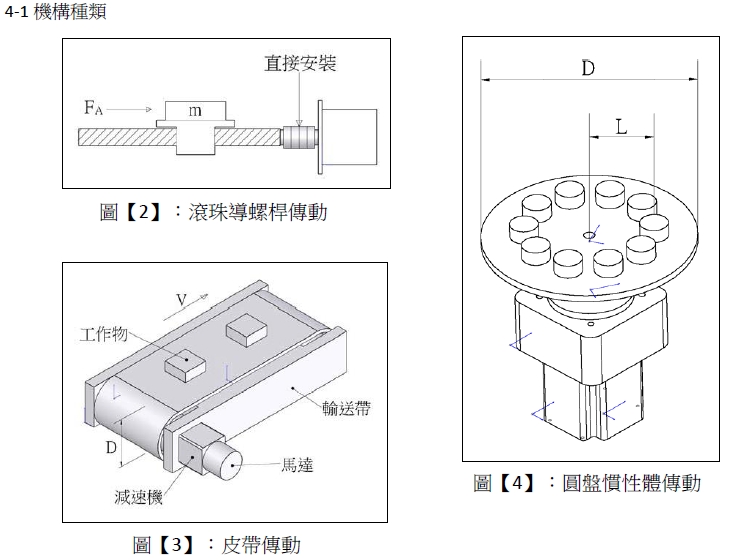 4-1 機構種類

直接安裝

$F_A$

m

圖【2】：滾珠導螺桿傳動

V

工作物

輸送帶

D

馬達

減速機

圖【3】：皮帶傳動

D

L

圖【4】：圓盤慣性體傳動